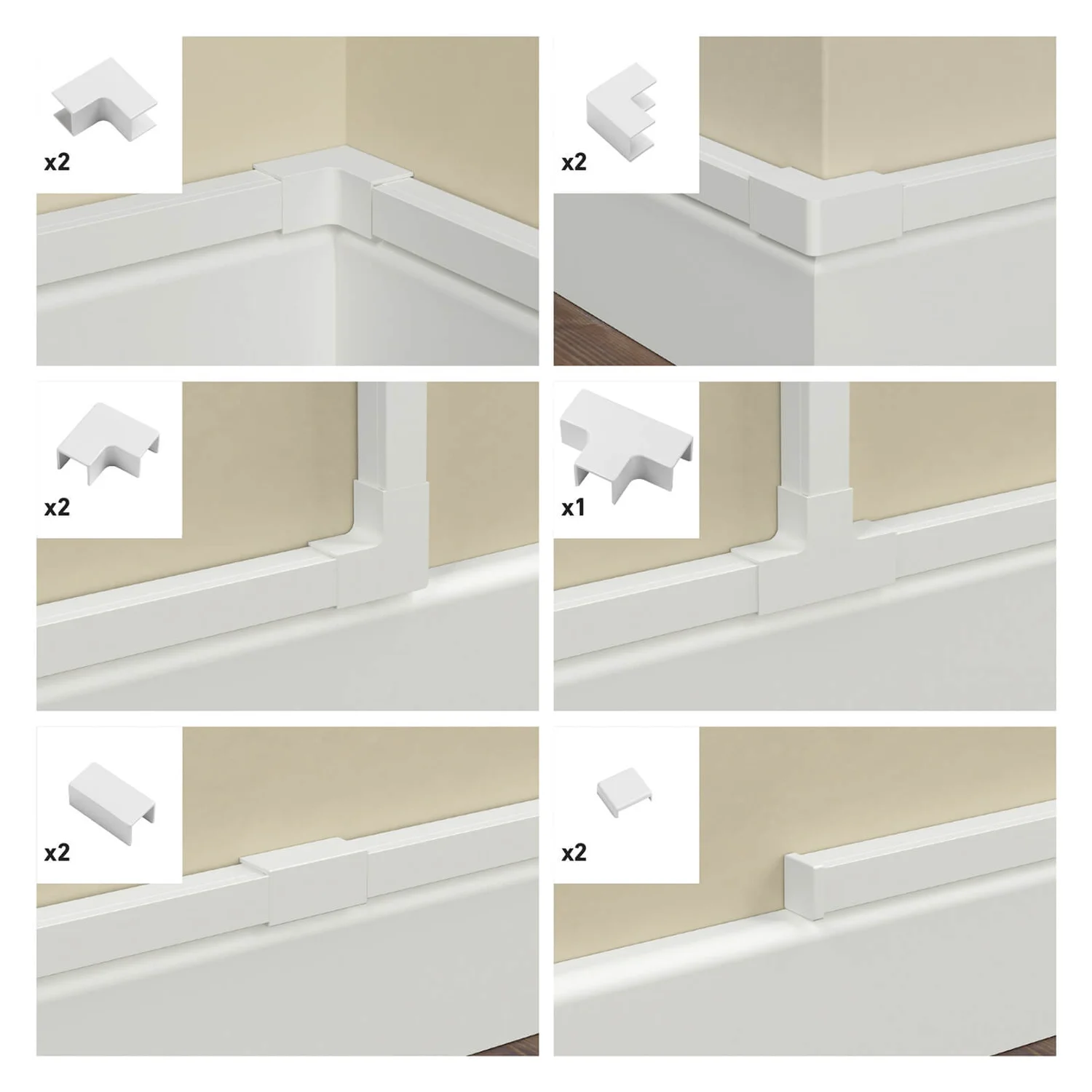 x2

x2

x2

x1

x2

x2